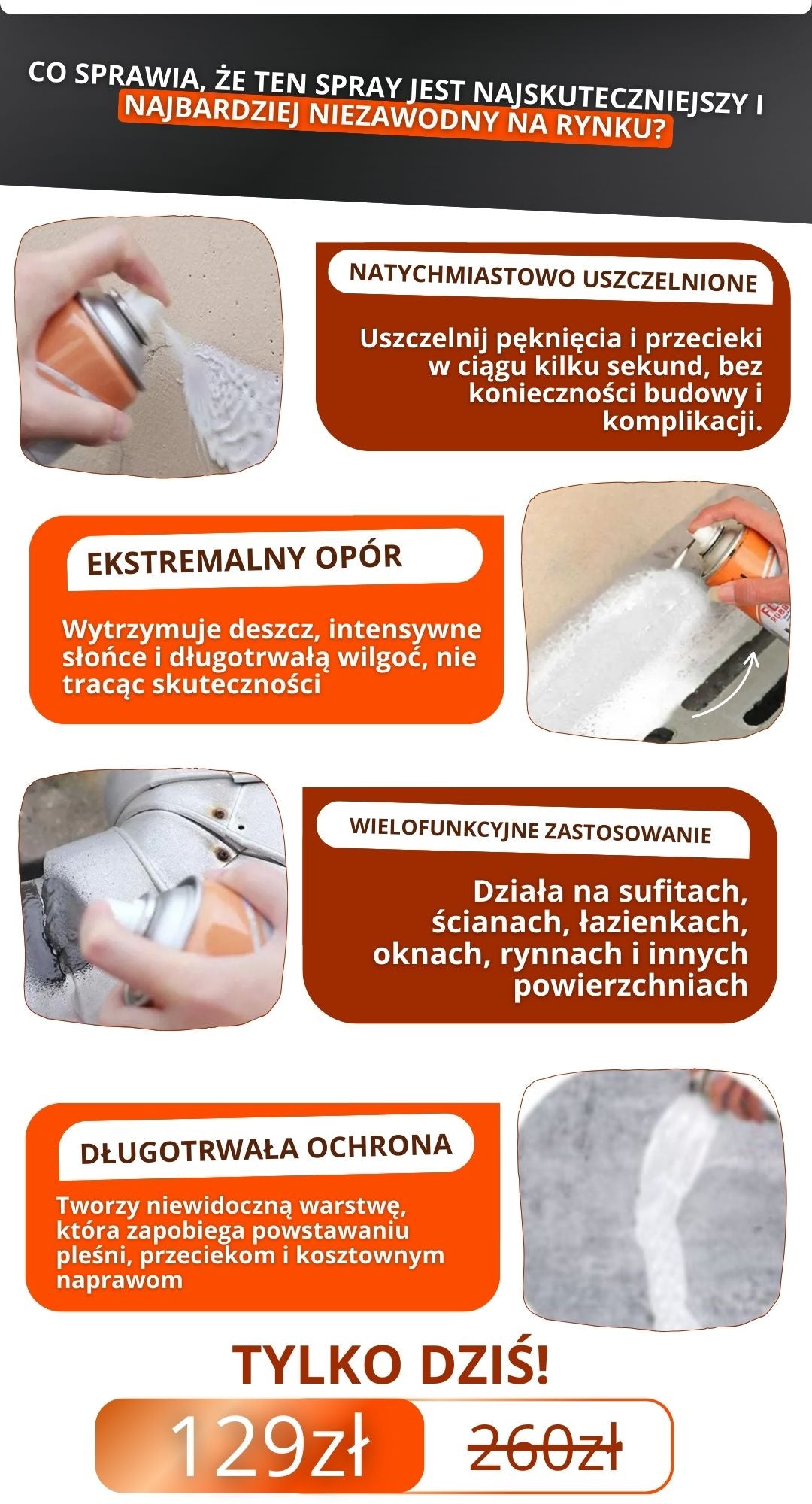 CO SPRAWIA, ŻE TEN SPRAY JEST NAJSKUTECZNIEJSZY I NAJBARDZIEJ NIEZAWODNY NA RYNKU?

NATYCHMIASTOWO USZCZELNIONE

Uszczelnij pęknięcia i przecieki w ciągu kilku sekund, bez konieczności budowy i komplikacji.

EKSTREMALNY OPÓR

Wytrzymuje deszcz, intensywne słońce i długotrwałą wilgoć, nie tracąc skuteczności

WIELOFUNKCYJNE ZASTOSOWANIE

Działa na sufitach, ścianach, łazienkach, oknach, rynnach i innych powierzchniach

DŁUGOTRWAŁA OCHRONA

Tworzy niewidoczną warstwę, która zapobiega powstawaniu pleśni, przeciekom i kosztownym naprawom

TYLKO DZIŚ!

129zł

260zł